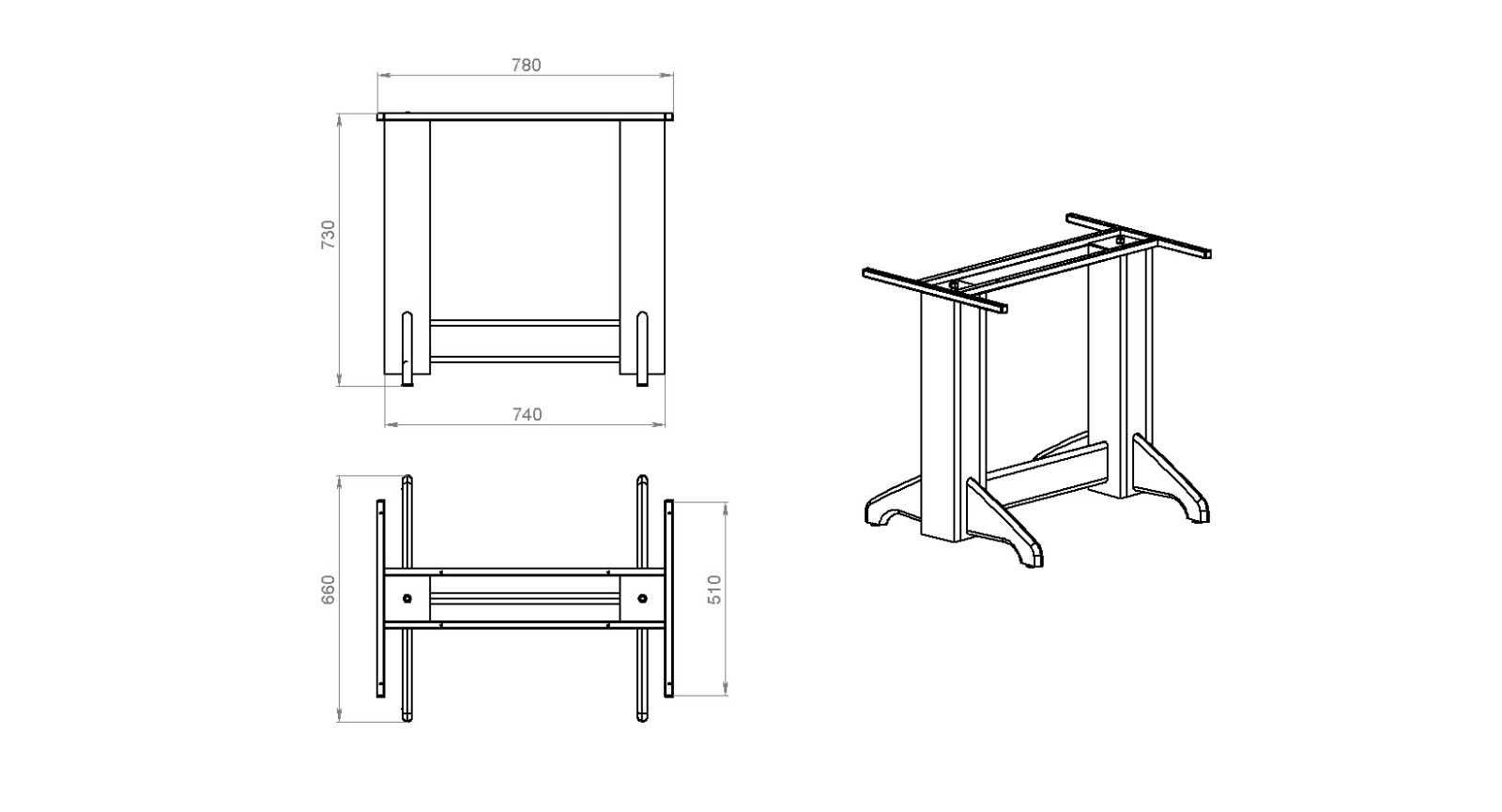 780

730

740

660

510